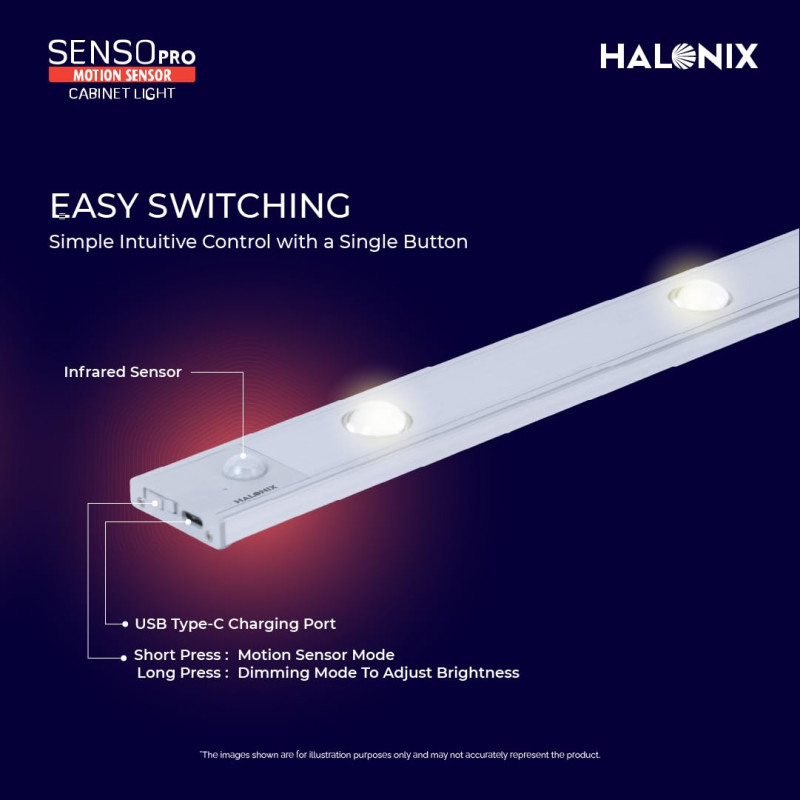 SENSOPRO
MOTION SENSOR
CABINET LIGHT

HALONIX

EASY SWITCHING
Simple Intuitive Control with a Single Button

Infrared Sensor

HALONIX

USB Type-C Charging Port

Short Press : Motion Sensor Mode
Long Press : Dimming Mode To Adjust Brightness

*The images shown are for illustration purposes only and may not accurately represent the product.