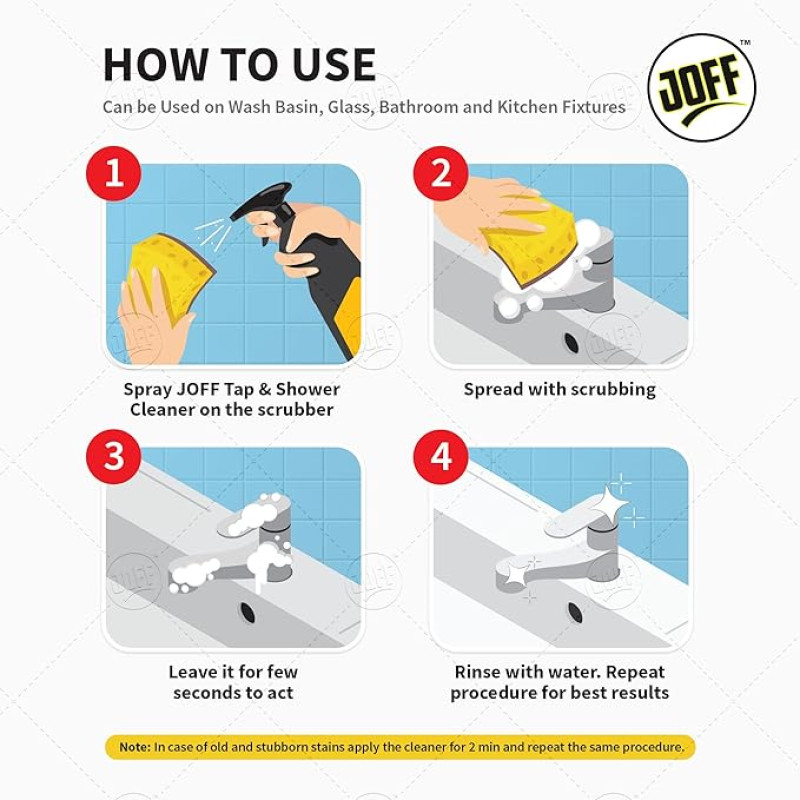 HOW TO USE

Can be Used on Wash Basin, Glass, Bathroom and Kitchen Fixtures

JOFF™

1

Spray JOFF Tap & Shower Cleaner on the scrubber

2

Spread with scrubbing

3

Leave it for few seconds to act

4

Rinse with water. Repeat procedure for best results

Note: In case of old and stubborn stains apply the cleaner for 2 min and repeat the same procedure.