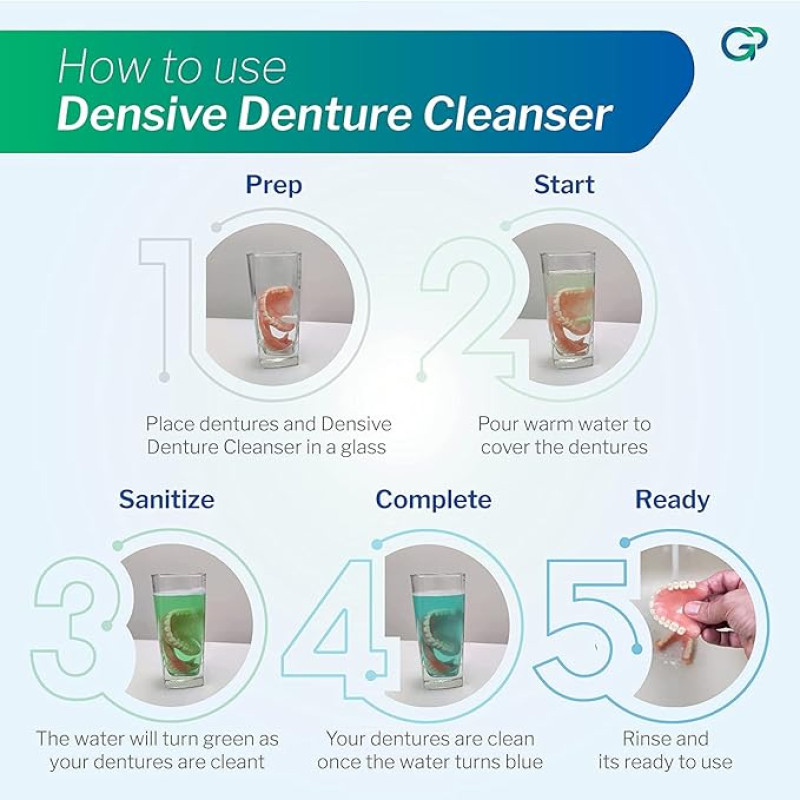 How to use
Densive Denture Cleanser

GP

Prep
1
Place dentures and Densive Denture Cleanser in a glass

Start
2
Pour warm water to cover the dentures

Sanitize
3
The water will turn green as your dentures are cleant

Complete
4
Your dentures are clean once the water turns blue

Ready
5
Rinse and its ready to use