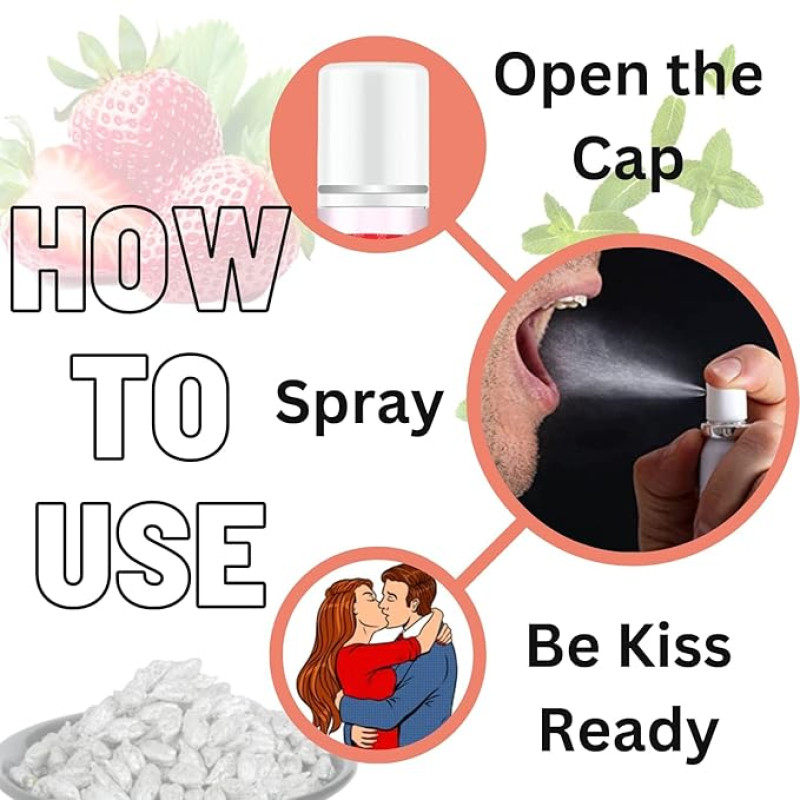 HOW TO USE

Open the Cap

Spray

Be Kiss Ready