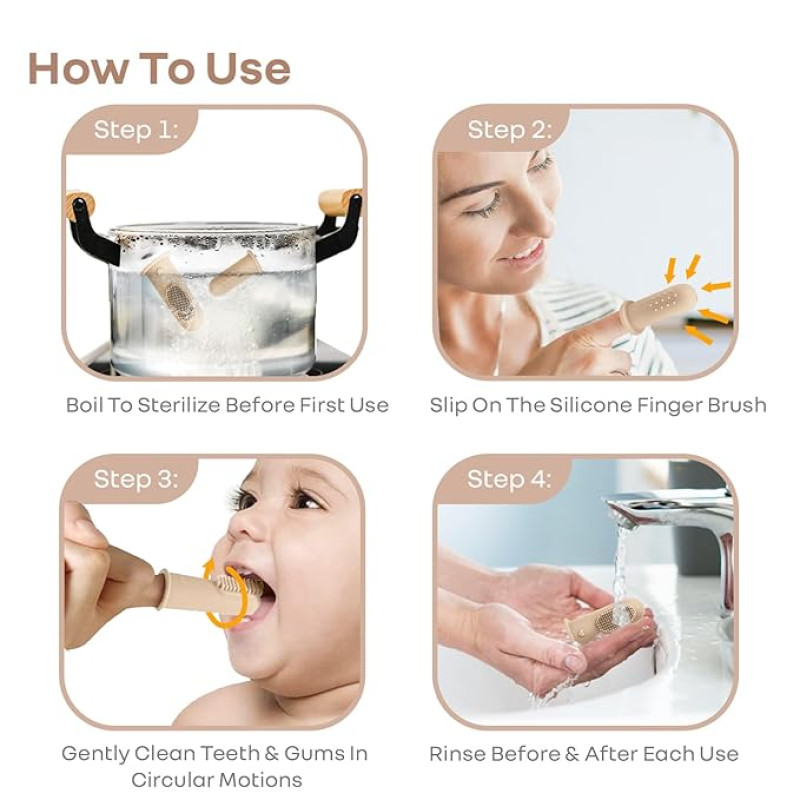 How To Use

Step 1:

Boil To Sterilize Before First Use

Step 2:

Slip On The Silicone Finger Brush

Step 3:

Gently Clean Teeth & Gums In Circular Motions

Step 4:

Rinse Before & After Each Use