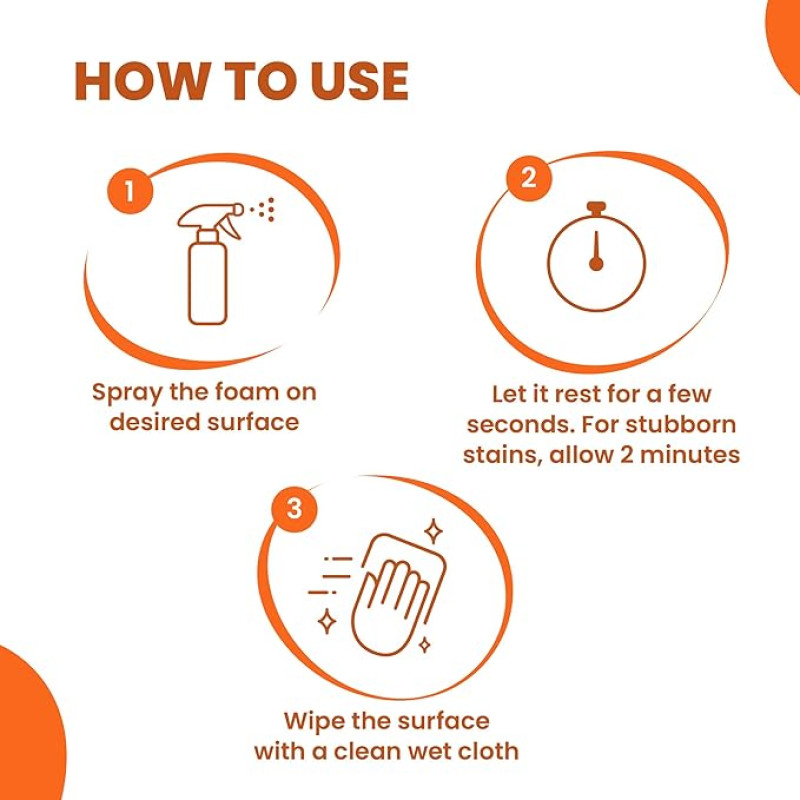 HOW TO USE

1

Spray the foam on desired surface

2

Let it rest for a few seconds. For stubborn stains, allow 2 minutes

3

Wipe the surface with a clean wet cloth