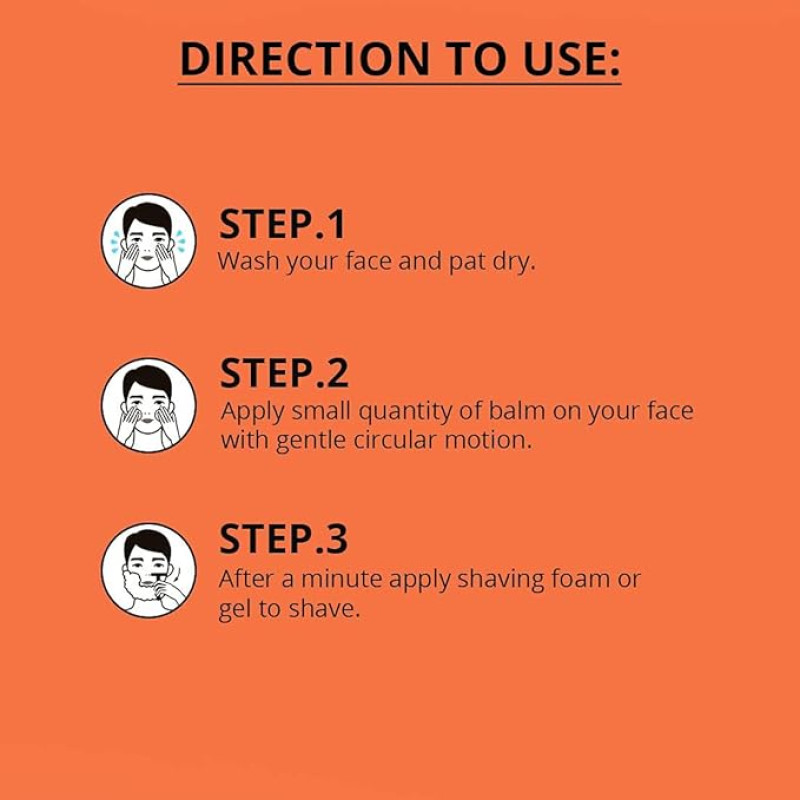 DIRECTION TO USE:

STEP.1
Wash your face and pat dry.

STEP.2
Apply small quantity of balm on your face with gentle circular motion.

STEP.3
After a minute apply shaving foam or gel to shave.