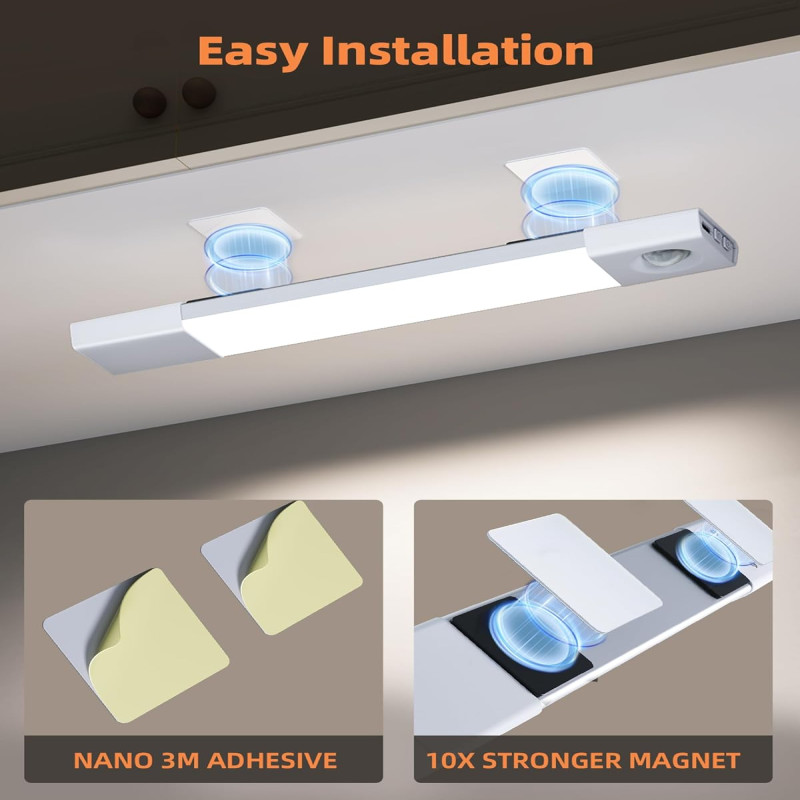 Easy Installation

NANO 3M ADHESIVE

10X STRONGER MAGNET