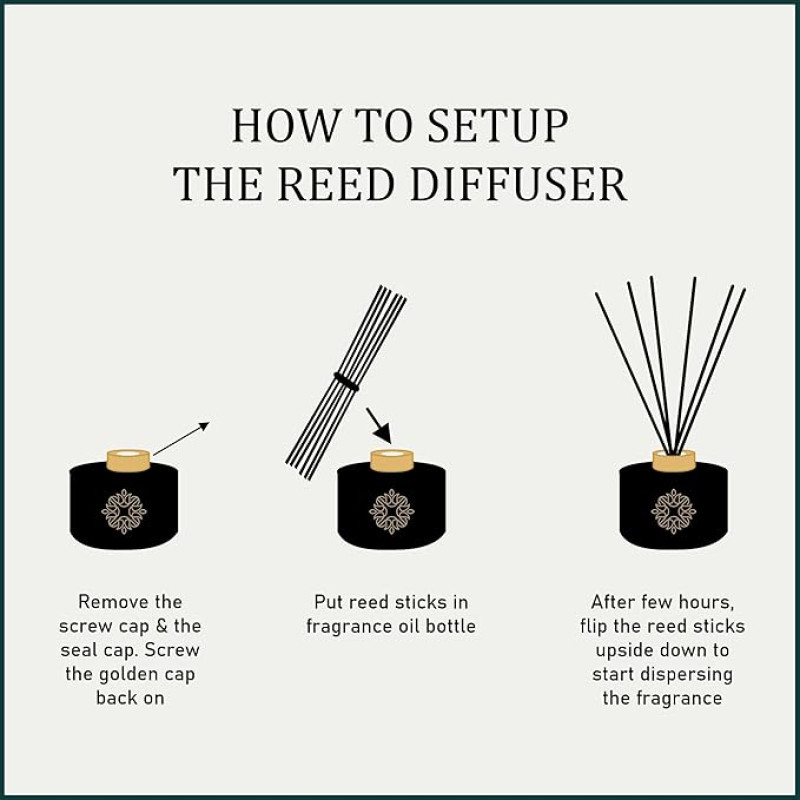 HOW TO SETUP
THE REED DIFFUSER

Remove the screw cap & the seal cap. Screw the golden cap back on

Put reed sticks in fragrance oil bottle

After few hours, flip the reed sticks upside down to start dispersing the fragrance