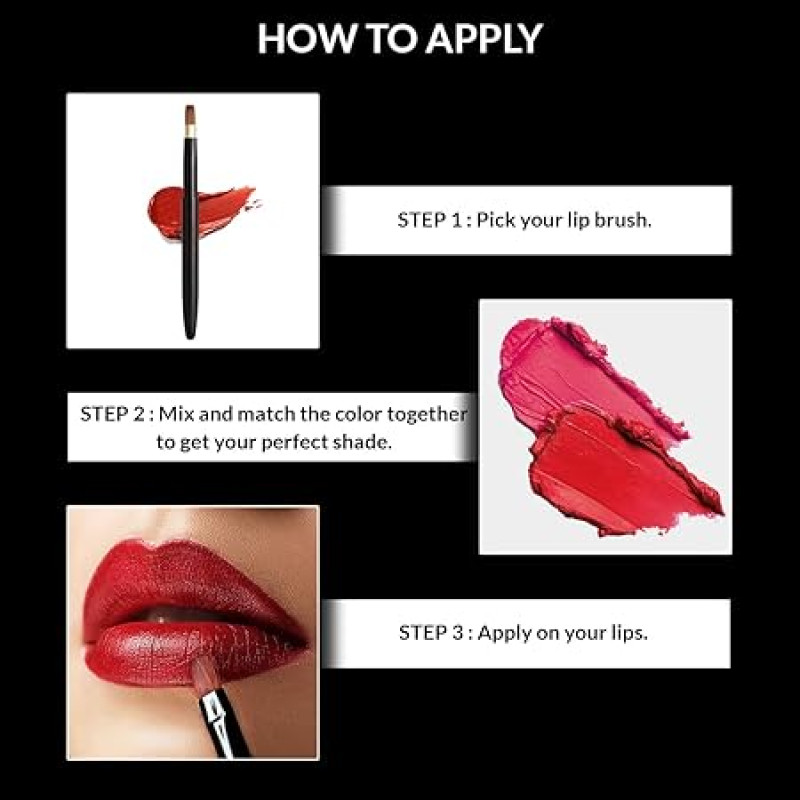 HOW TO APPLY

STEP 1 : Pick your lip brush.

STEP 2 : Mix and match the color together to get your perfect shade.

STEP 3 : Apply on your lips.