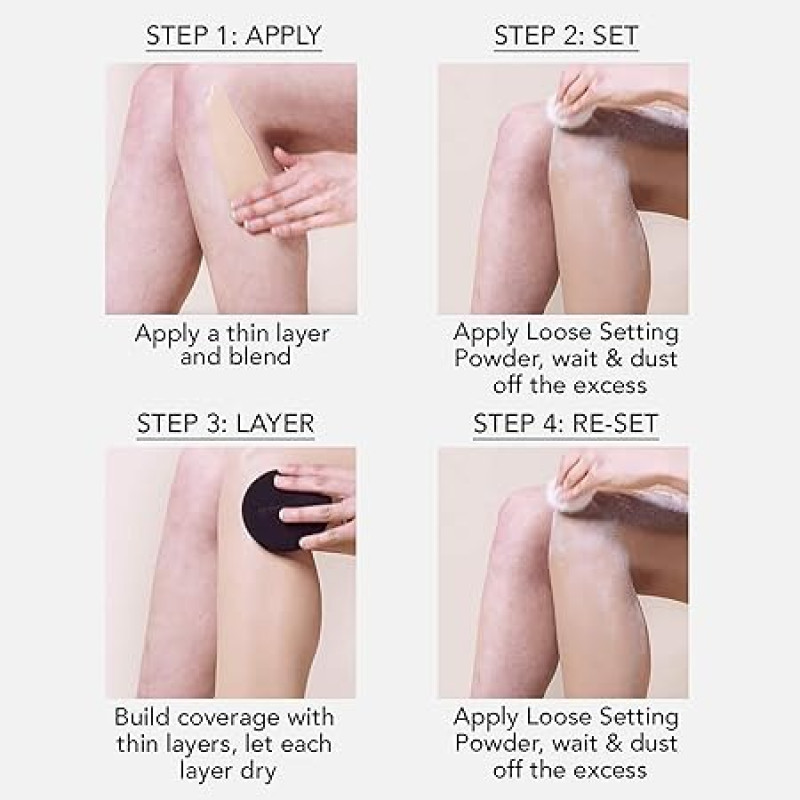 STEP 1: APPLY

Apply a thin layer and blend

STEP 2: SET

Apply Loose Setting Powder, wait & dust off the excess

STEP 3: LAYER

Build coverage with thin layers, let each layer dry

STEP 4: RE-SET

Apply Loose Setting Powder, wait & dust off the excess