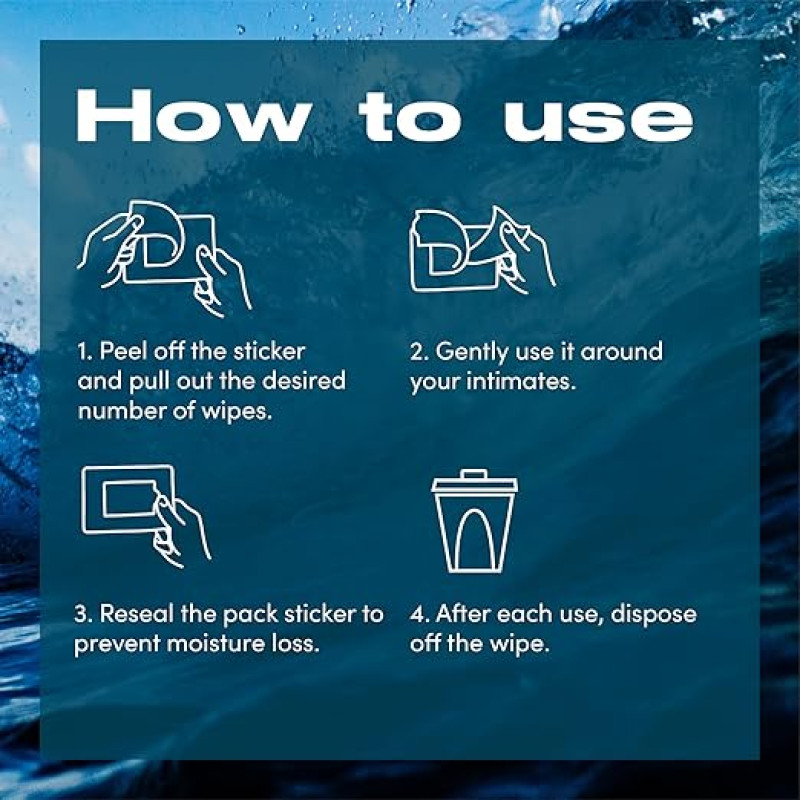 How to use

1. Peel off the sticker and pull out the desired number of wipes.

2. Gently use it around your intimates.

3. Reseal the pack sticker to prevent moisture loss.

4. After each use, dispose off the wipe.