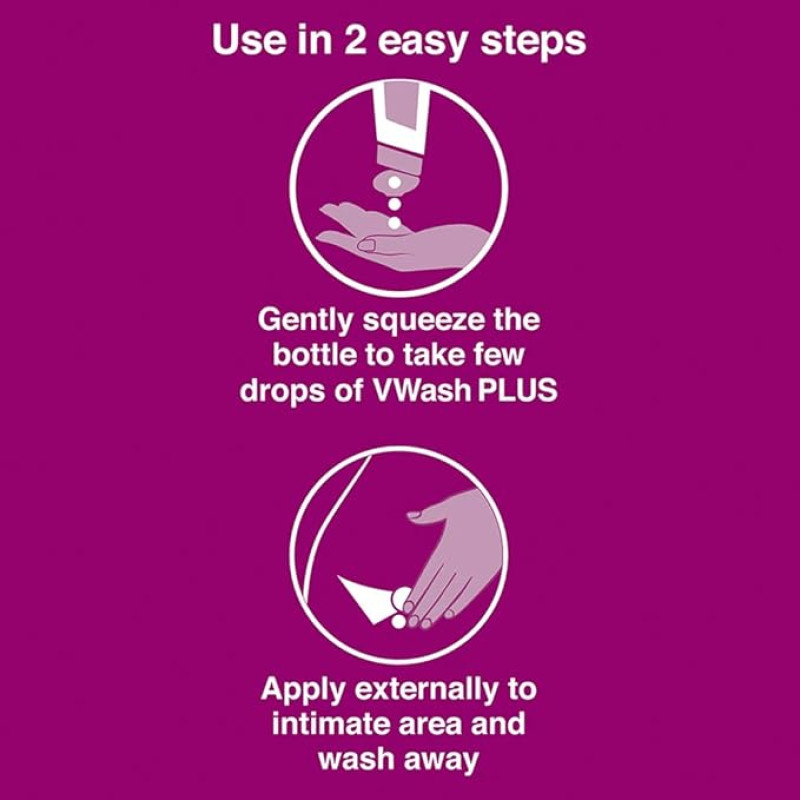 Use in 2 easy steps

Gently squeeze the bottle to take few drops of VWash PLUS

Apply externally to intimate area and wash away