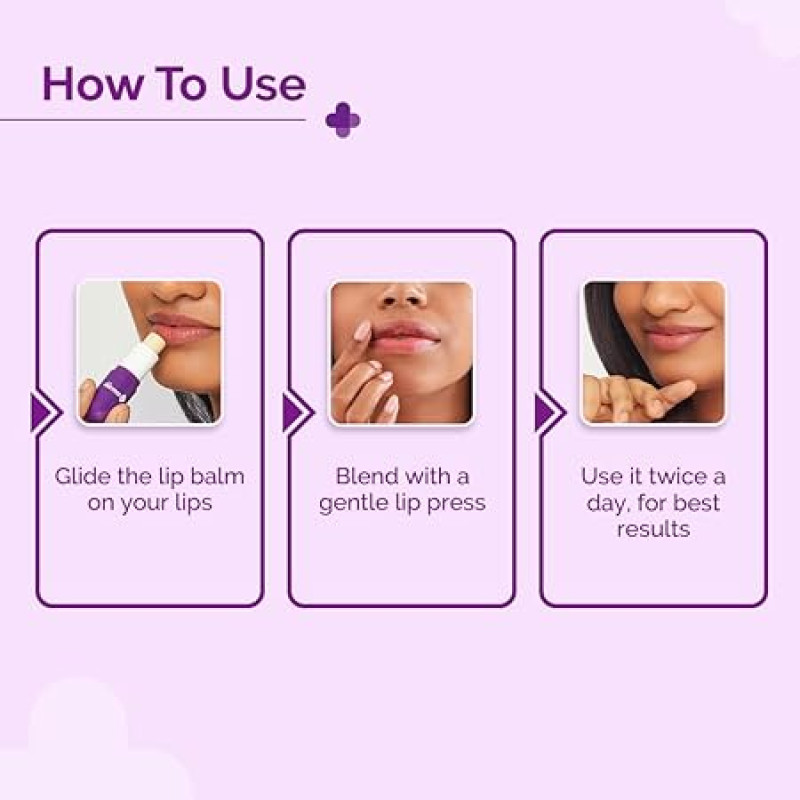 How To Use

Glide the lip balm on your lips

Blend with a gentle lip press

Use it twice a day, for best results