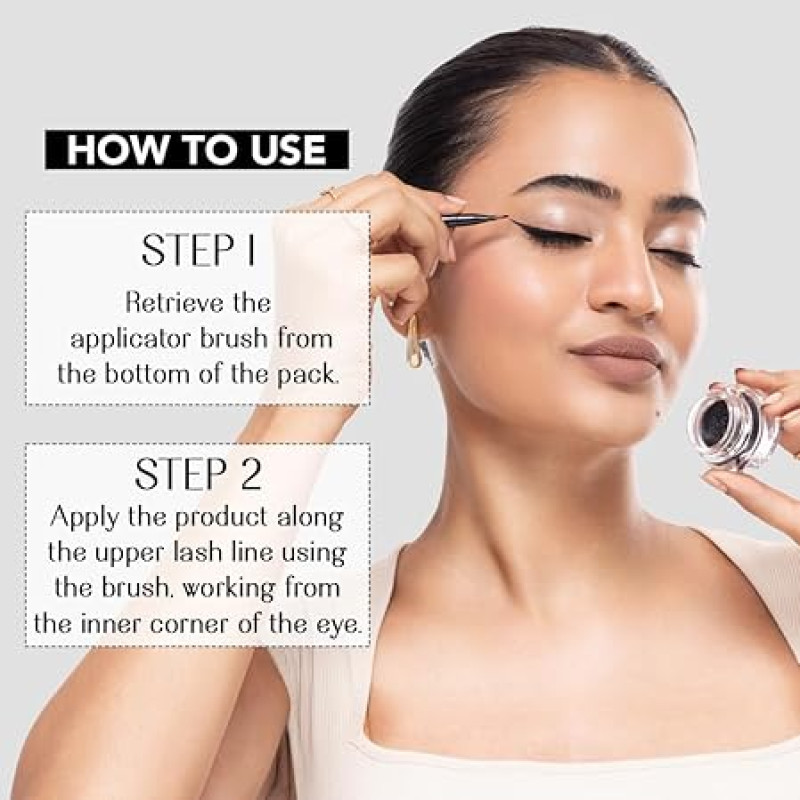 HOW TO USE

STEP 1
Retrieve the applicator brush from the bottom of the pack.

STEP 2
Apply the product along the upper lash line using the brush, working from the inner corner of the eye.