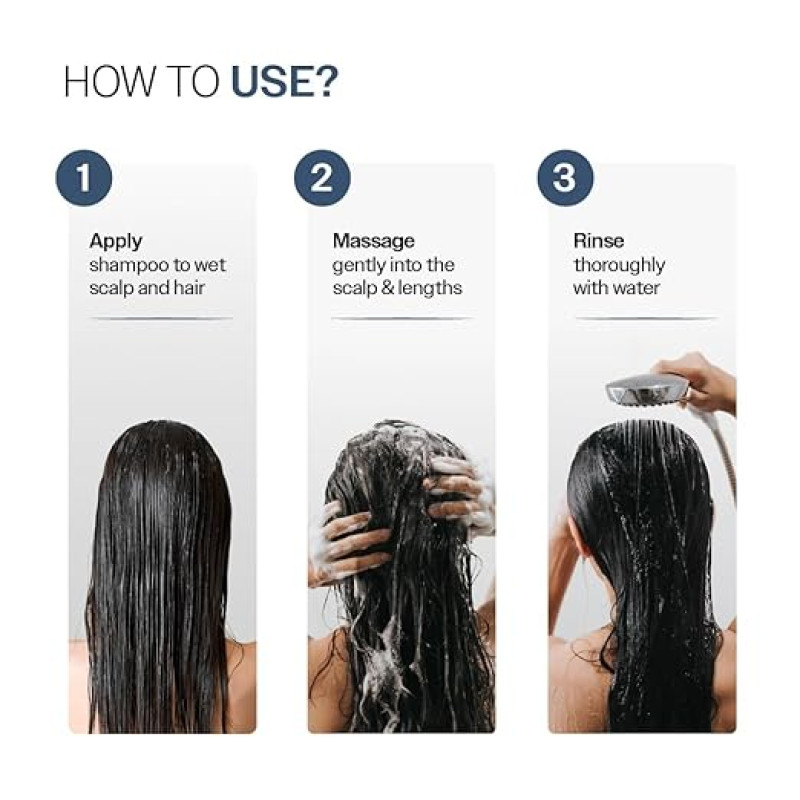 HOW TO USE?

1

Apply
shampoo to wet scalp and hair

2

Massage
gently into the scalp & lengths

3

Rinse
thoroughly with water