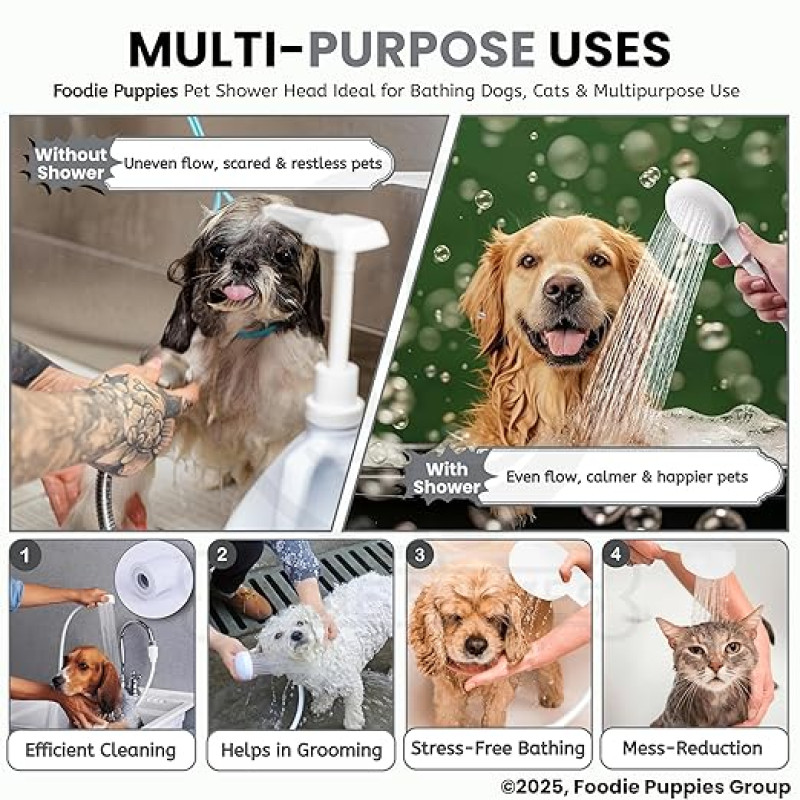 MULTI-PURPOSE USES

Foodie Puppies Pet Shower Head Ideal for Bathing Dogs, Cats & Multipurpose Use

Without Shower

Uneven flow, scared & restless pets

With Shower

Even flow, calmer & happier pets

1

Efficient Cleaning

2

Helps in Grooming

3

Stress-Free Bathing

4

Mess-Reduction

©2025, Foodie Puppies Group