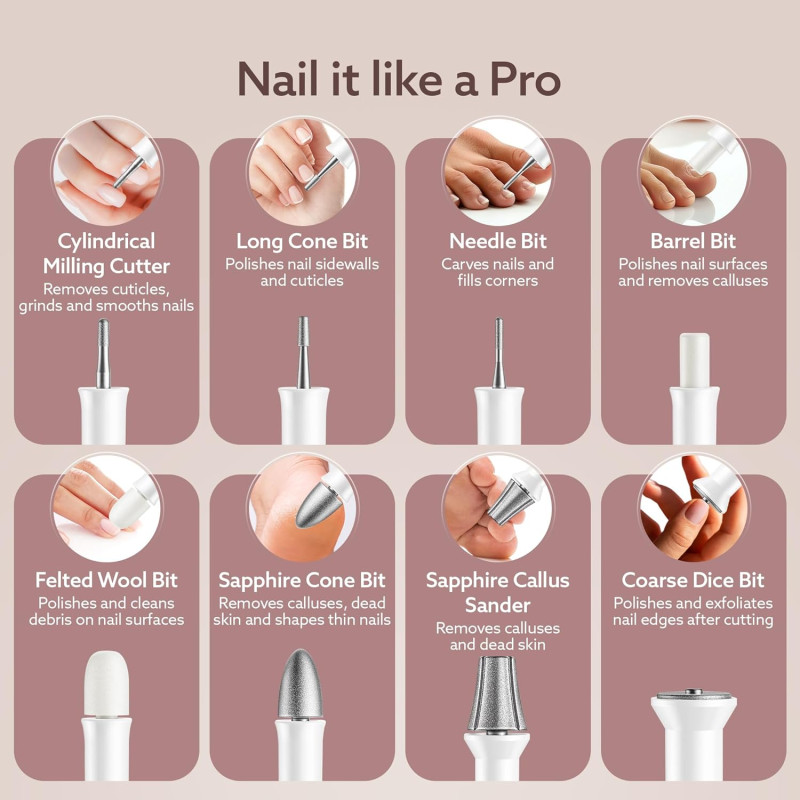 Nail it like a Pro

Cylindrical Milling Cutter
Removes cuticles, grinds and smooths nails

Long Cone Bit
Polishes nail sidewalls and cuticles

Needle Bit
Carves nails and fills corners

Barrel Bit
Polishes nail surfaces and removes calluses

Felted Wool Bit
Polishes and cleans debris on nail surfaces

Sapphire Cone Bit
Removes calluses, dead skin and shapes thin nails

Sapphire Callus Sander
Removes calluses and dead skin

Coarse Dice Bit
Polishes and exfoliates nail edges after cutting