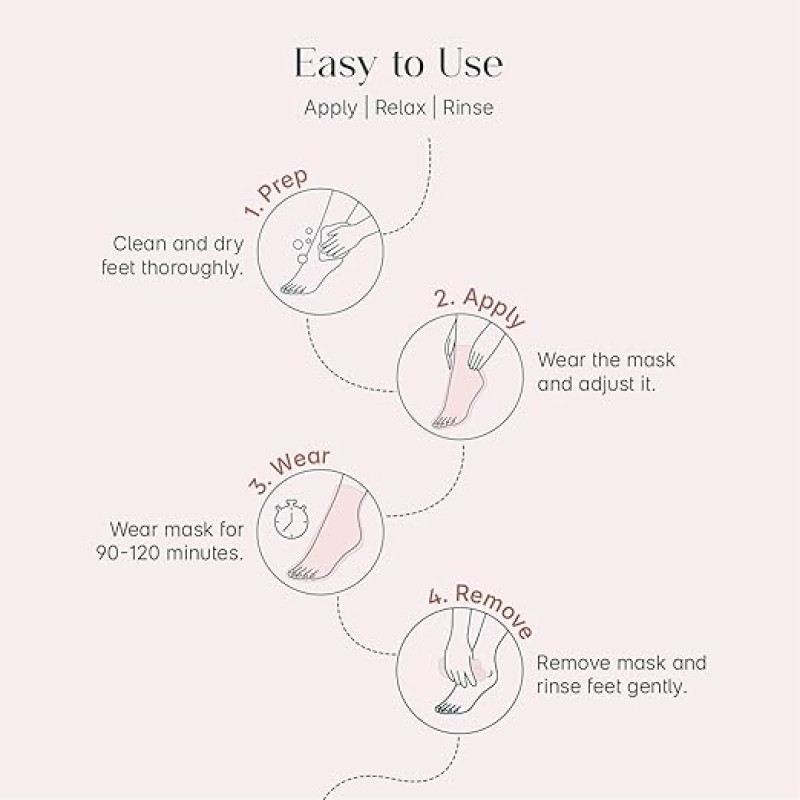 Easy to Use

Apply | Relax | Rinse

1. Prep

Clean and dry feet thoroughly.

2. Apply

Wear the mask and adjust it.

3. Wear

Wear mask for 90-120 minutes.

4. Remove

Remove mask and rinse feet gently.